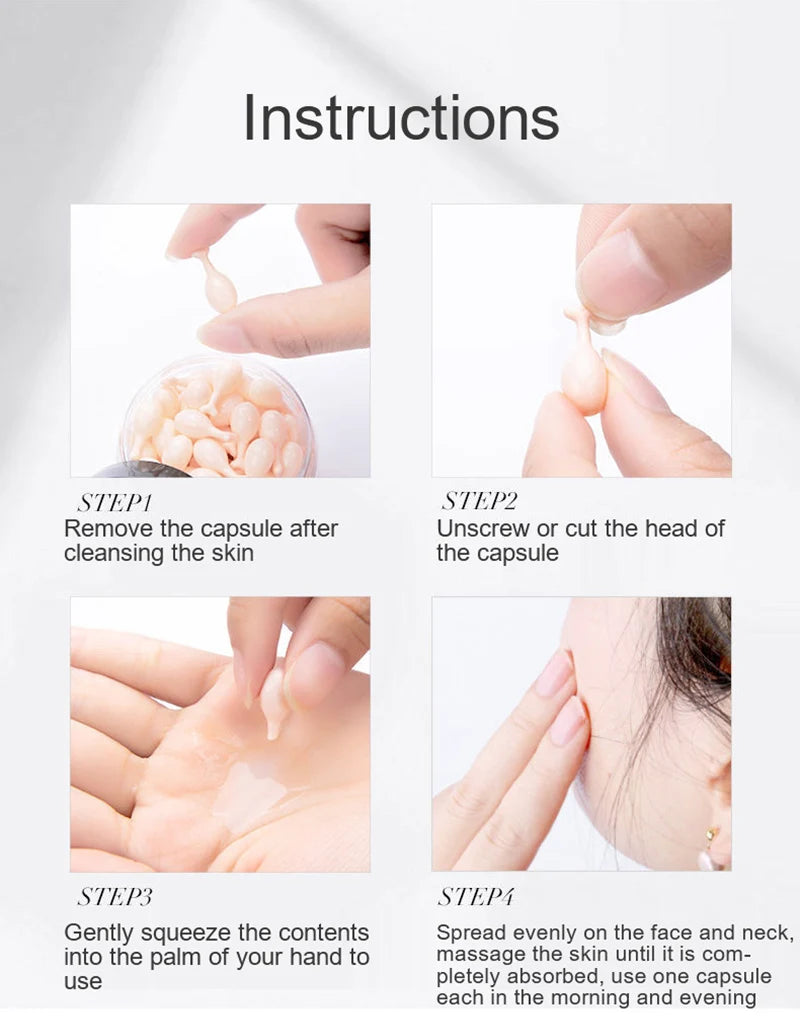 Instructions

STEP1
Remove the capsule after cleansing the skin

STEP2
Unscrew or cut the head of the capsule

STEP3
Gently squeeze the contents into the palm of your hand to use

STEP4
Spread evenly on the face and neck, massage the skin until it is completely absorbed, use one capsule each in the morning and evening