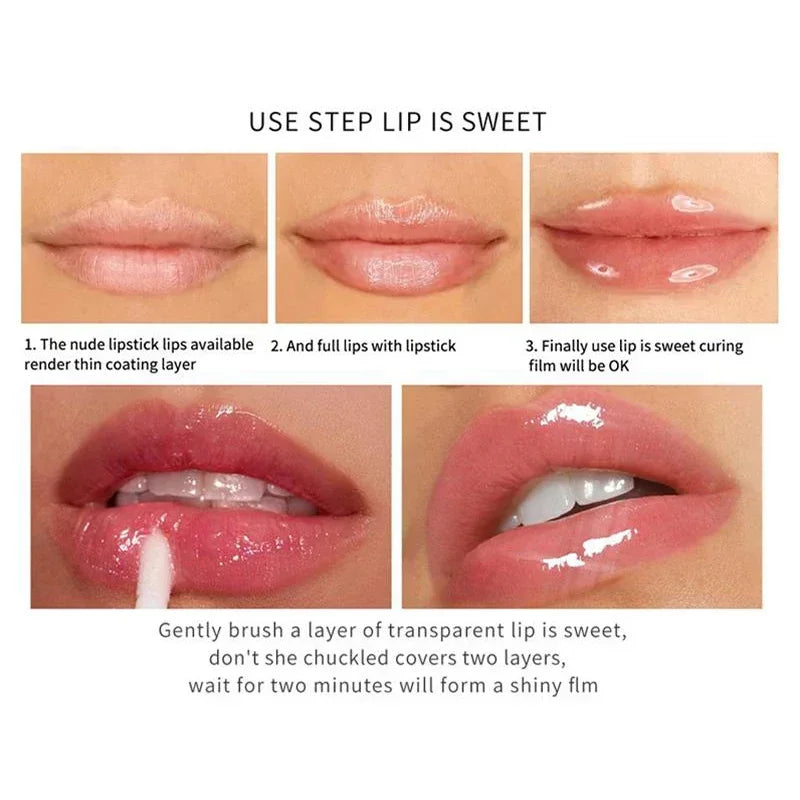 USE STEP LIP IS SWEET

1. The nude lipstick lips available render thin coating layer

2. And full lips with lipstick

3. Finally use lip is sweet curing film will be OK

Gently brush a layer of transparent lip is sweet, don't she chuckled covers two layers, wait for two minutes will form a shiny flm